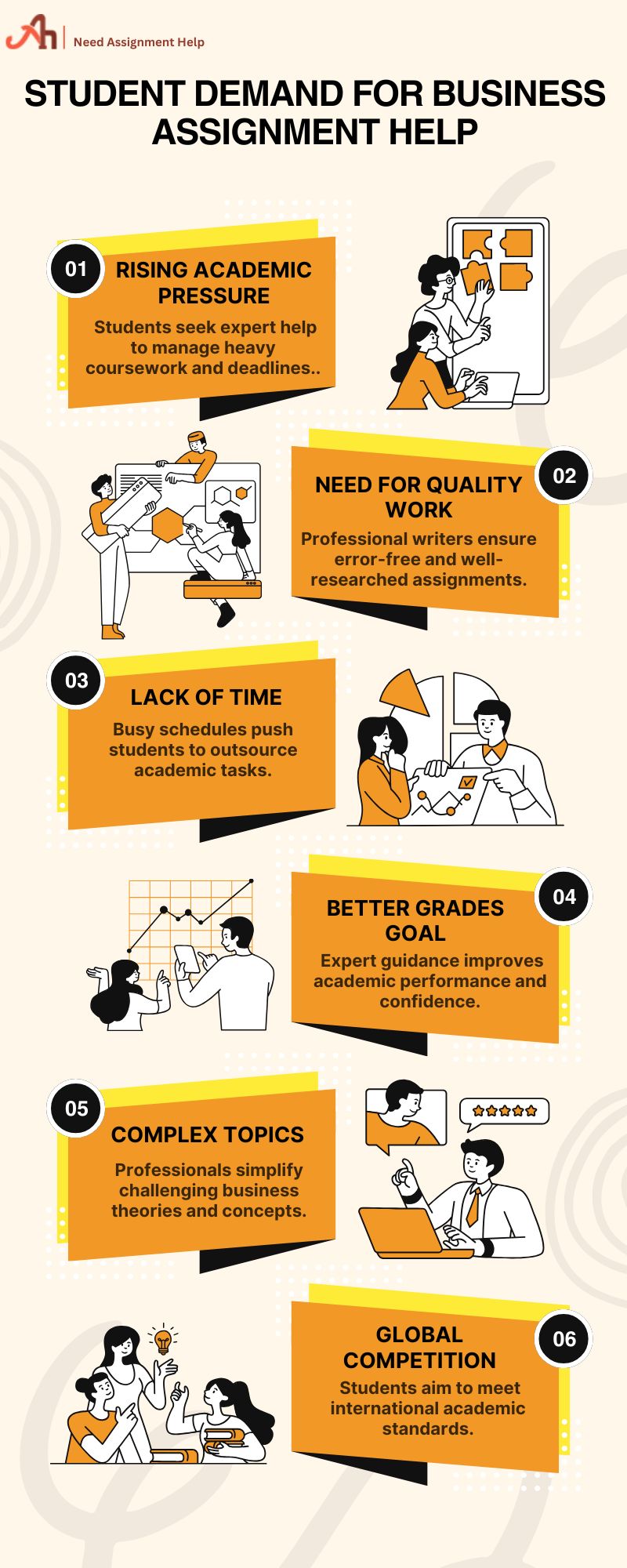 Need Assignment Help

STUDENT DEMAND FOR BUSINESS ASSIGNMENT HELP

01
RISING ACADEMIC PRESSURE
Students seek expert help to manage heavy coursework and deadlines..

02
NEED FOR QUALITY WORK
Professional writers ensure error-free and well-researched assignments.

03
LACK OF TIME
Busy schedules push students to outsource academic tasks.

04
BETTER GRADES GOAL
Expert guidance improves academic performance and confidence.

05
COMPLEX TOPICS
Professionals simplify challenging business theories and concepts.

06
GLOBAL COMPETITION
Students aim to meet international academic standards.